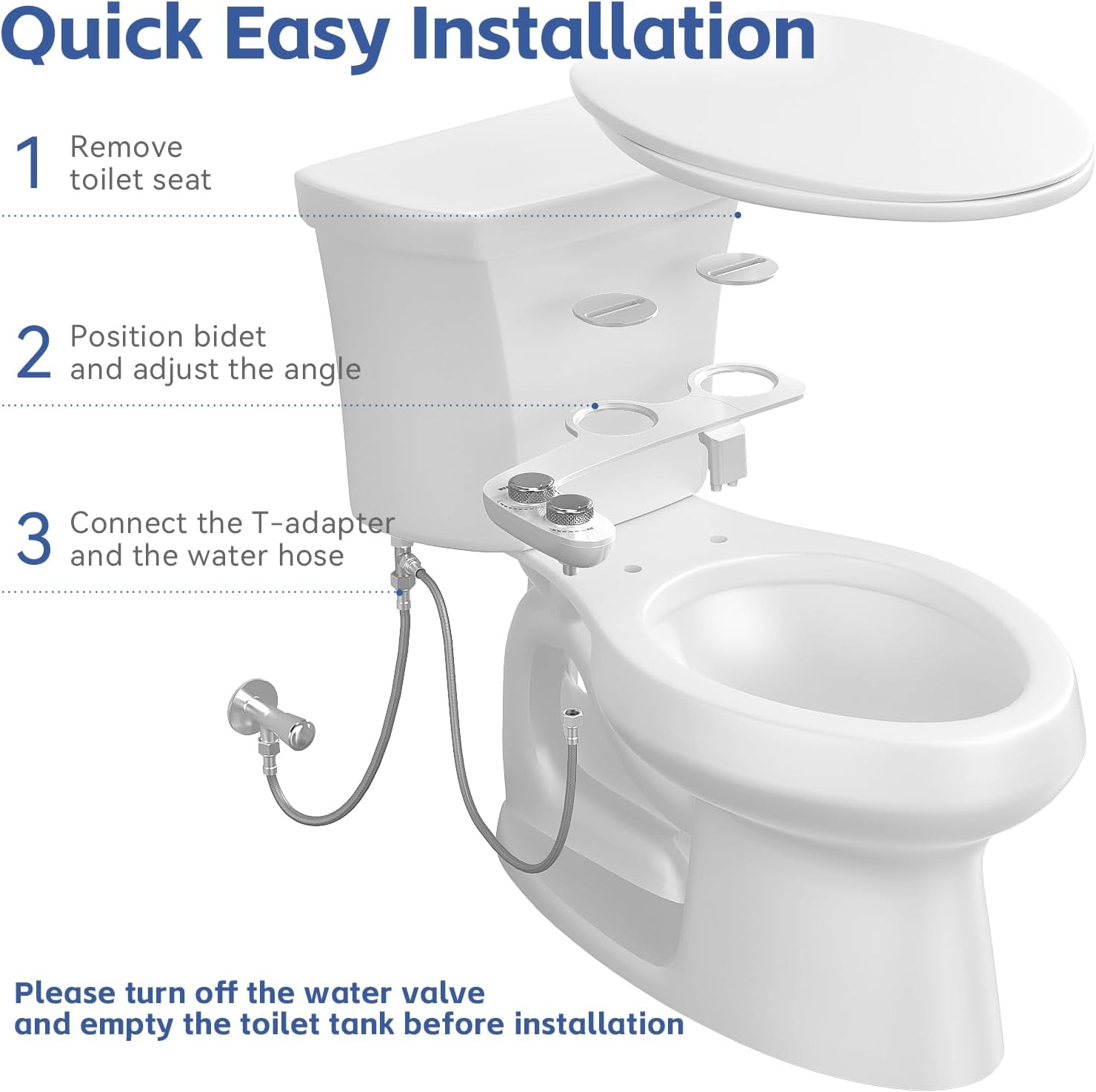 Quick Easy Installation

1 Remove toilet seat

2 Position bidet and adjust the angle

3 Connect the T-adapter and the water hose

Please turn off the water valve and empty the toilet tank before installation