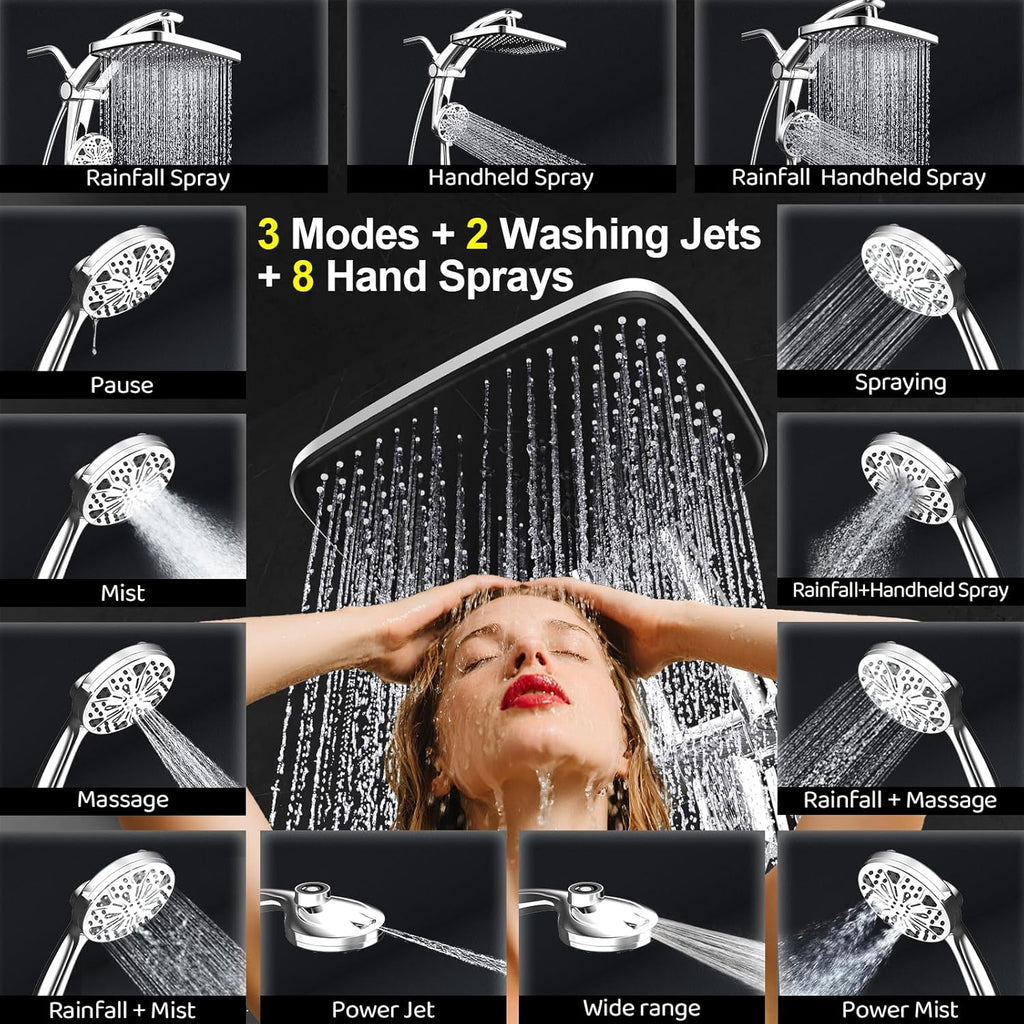 Rainfall Spray

Handheld Spray

Rainfall  Handheld Spray

3 Modes + 2 Washing Jets + 8 Hand Sprays

Pause

Spraying

Mist

Rainfall+Handheld Spray

Massage

Rainfall + Massage

Rainfall + Mist

Power Jet

Wide range

Power Mist