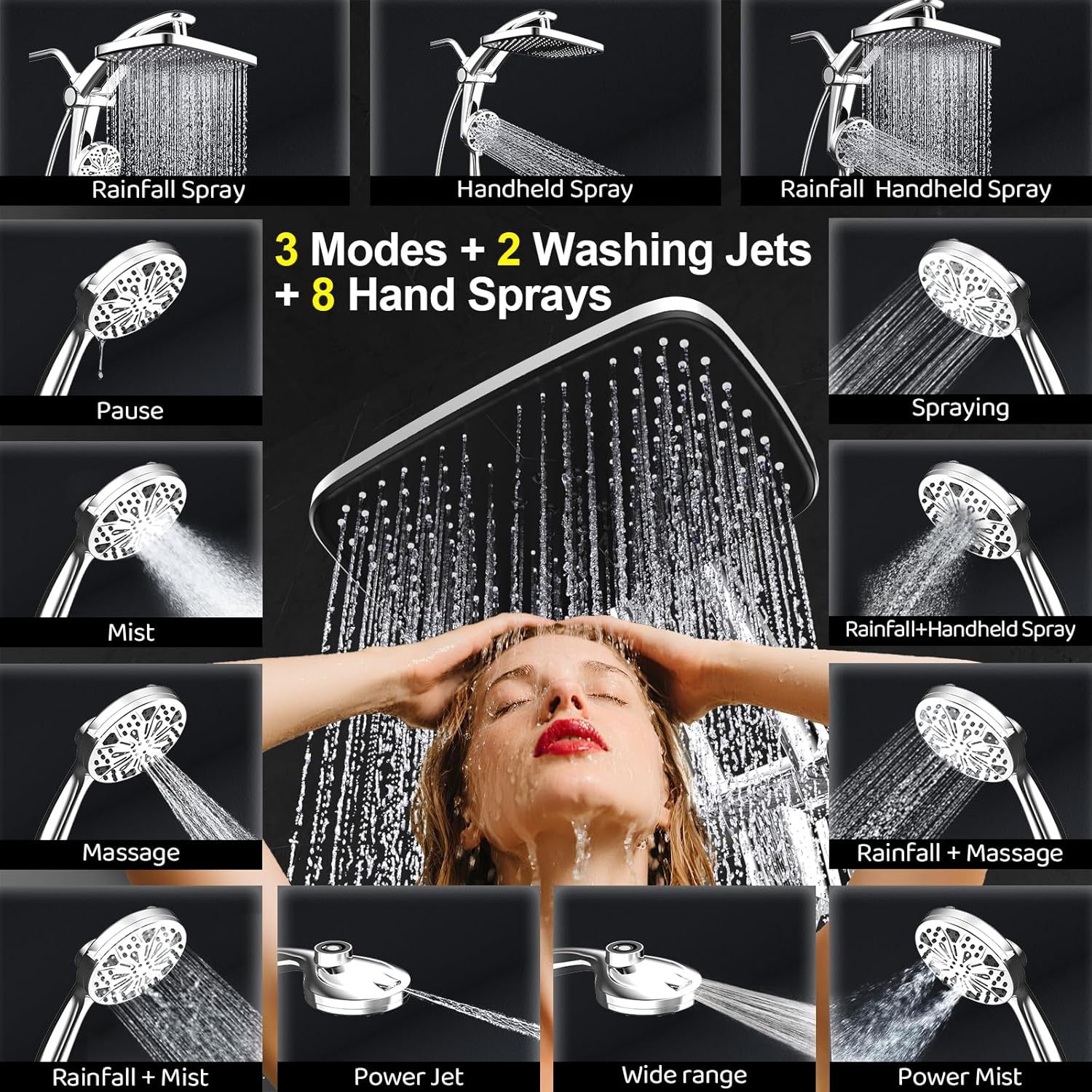 Rainfall Spray

Handheld Spray

Rainfall  Handheld Spray

3 Modes + 2 Washing Jets + 8 Hand Sprays

Pause

Spraying

Mist

Rainfall+Handheld Spray

Massage

Rainfall + Massage

Rainfall + Mist

Power Jet

Wide range

Power Mist